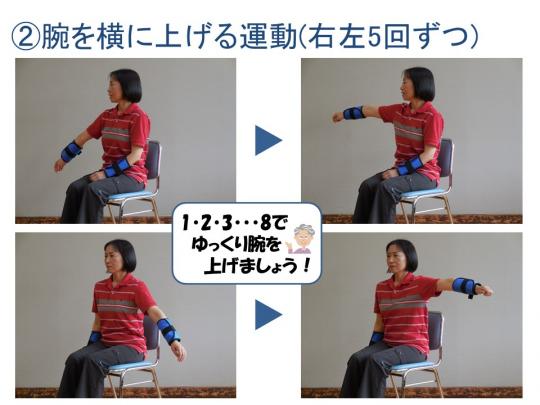 ②腕を横に上げる運動(右左5回ずつ)

1･2･3･･･8で
ゆっくり腕を
上げましょう！